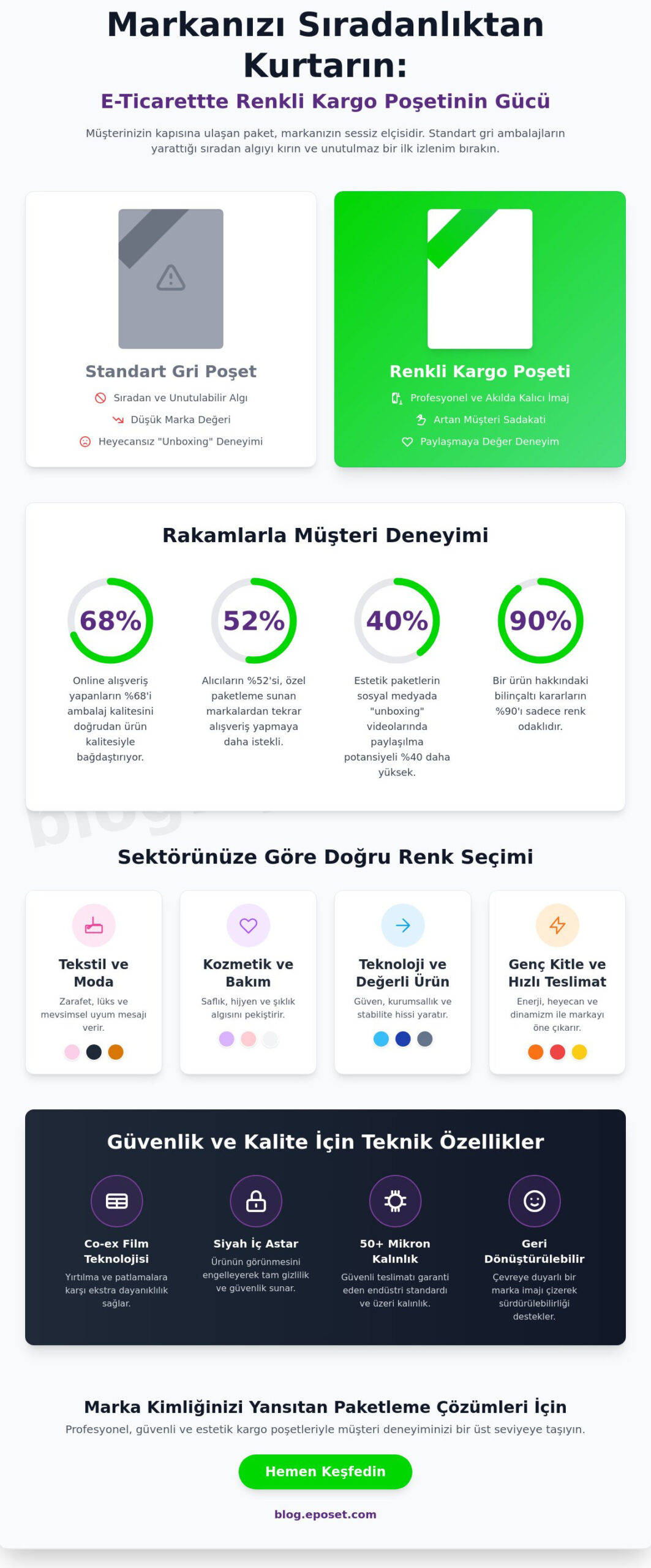 Markanızı Sıradanlıktan Kurtarın:

E-Ticarettte Renkli Kargo Poşetinin Gücü

Müşterinizin kapısına ulaşan paket, markanızın sessiz elçisidir. Standart gri ambalajların yarattığı sıradan algıyı kırın ve unutulmaz bir ilk izlenim bırakın.

Standart Gri Poşet

Sıradan ve Unutulabilir Algı

Düşük Marka Değeri

Heyecansız "Unboxing" Deneyimi

Renkli Kargo Poşeti

Profesyonel ve Akılda Kalıcı İmaj

Artan Müşteri Sadakati

Paylaşmaya Değer Deneyim

Rakamlarla Müşteri Deneyimi

68%
Online alışveriş yapanların %68'i ambalaj kalitesini doğrudan ürün kalitesiyle bağdaştırıyor.

52%
Alıcıların %52'si, özel paketleme sunan markalardan tekrar alışveriş yapmaya daha istekli.

40%
Estetik paketlerin sosyal medyada "unboxing" videolarında paylaşılma potansiyeli %40 daha yüksek.

90%
Bir ürün hakkındaki bilinçaltı kararların %90'ı sadece renk odaklıdır.

blog

Sektörünüze Göre Doğru Renk Seçimi

Tekstil ve Moda
Zarafet, lüks ve mevsimsel uyum mesajı verir.

Kozmetik ve Bakım
Saflık, hijyen ve şıklık algısını pekiştirir.

Teknoloji ve Değerli Ürün
Güven, kurumsallık ve stabilite hissi yaratır.

Genç Kitle ve Hızlı Teslimat
Enerji, heyecan ve dinamizm ile markayı öne çıkarır.

Güvenlik ve Kalite İçin Teknik Özellikler

Co-ex Film Teknolojisi
Yırtılma ve patlamalara karşı ekstra dayanıklılık sağlar.

Siyah İç Astar
Ürünün görünmesini engelleyerek tam gizlilik ve güvenlik sunar.

50+ Mikron Kalınlık
Güvenli teslimatı garanti eden endüstri standardı ve üzeri kalınlık.

Geri Dönüştürülebilir
Çevreye duyarlı bir marka imajı çizerek sürdürülebilirliği destekler.

Marka Kimliğinizi Yansıtan Paketleme Çözümleri İçin

Profesyonel, güvenli ve estetik kargo poşetleriyle müşteri deneyiminizi bir üst seviyeye taşıyın.

Hemen Keşfedin

blog.eposet.com